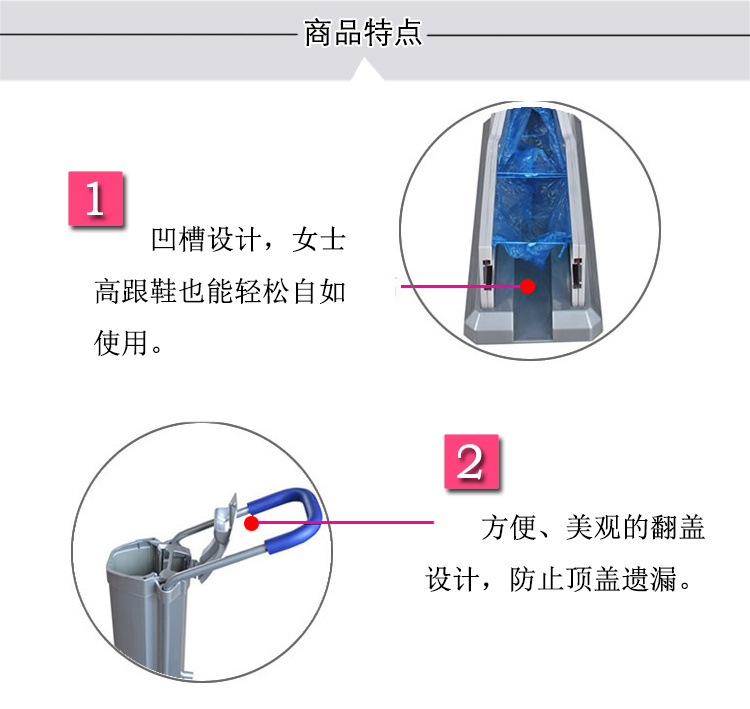 商品特点

1

凹槽设计，女士高跟鞋也能轻松自如使用。

2

方便、美观的翻盖设计，防止顶盖遗漏。